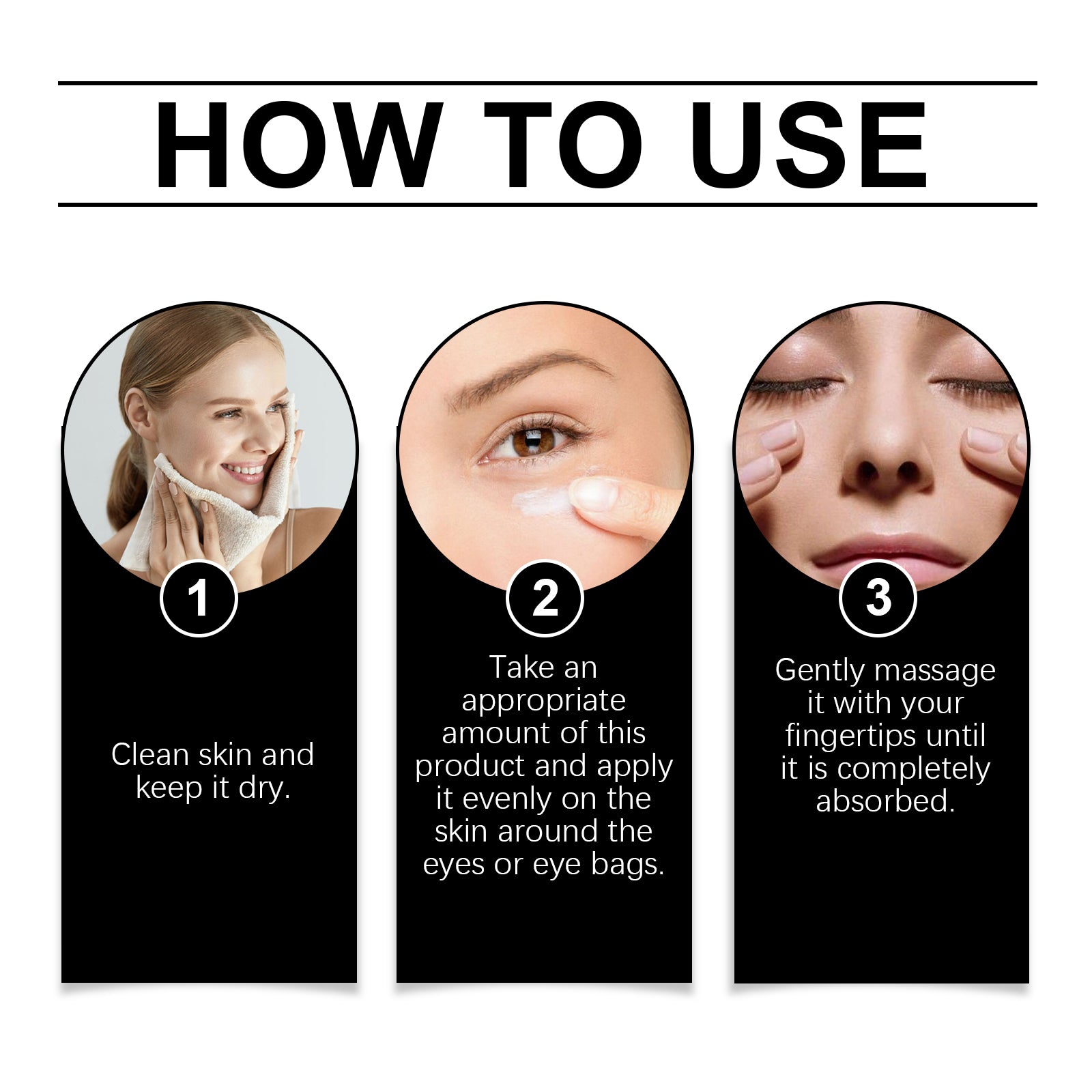 HOW TO USE

1

Clean skin and keep it dry.

2

Take an appropriate amount of this product and apply it evenly on the skin around the eyes or eye bags.

3

Gently massage it with your fingertips until it is completely absorbed.